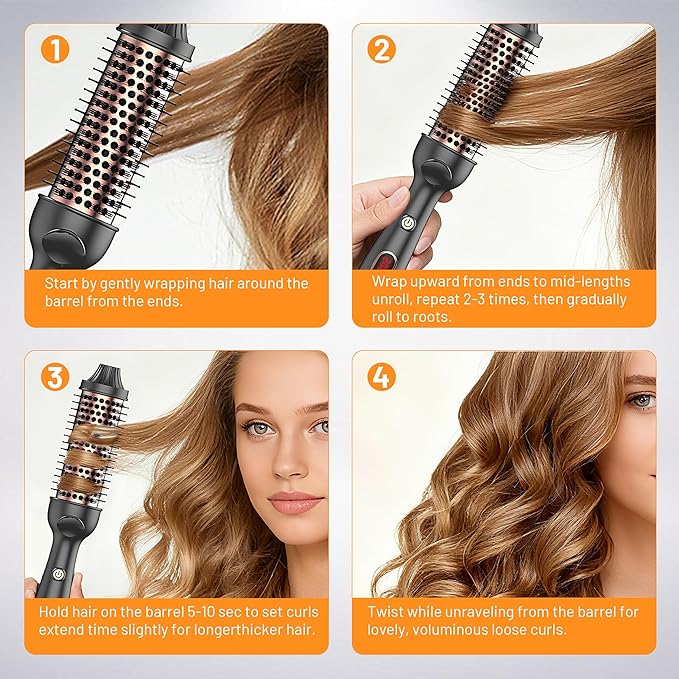 1

Start by gently wrapping hair around the barrel from the ends.

2

Wrap upward from ends to mid-lengths unroll, repeat 2-3 times, then gradually roll to roots.

3

Hold hair on the barrel 5-10 sec to set curls extend time slightly for longerthicker hair.

4

Twist while unraveling from the barrel for lovely, voluminous loose curls.