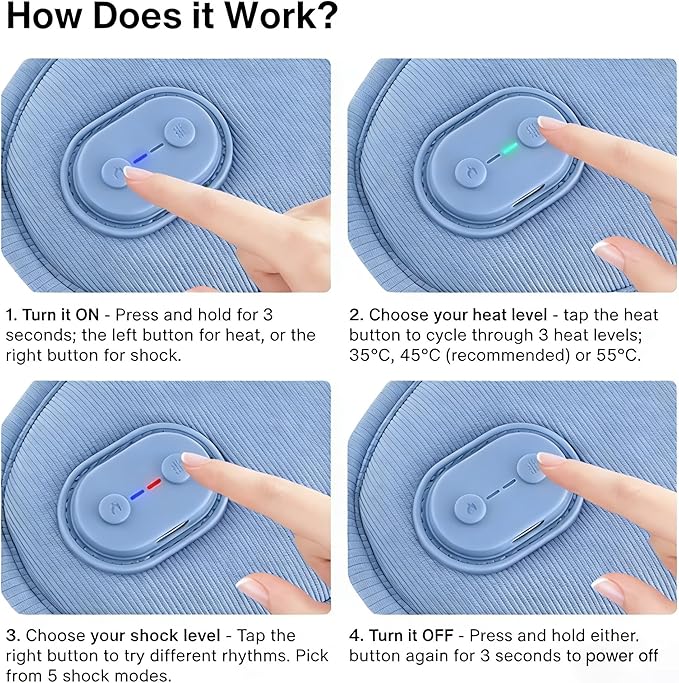 How Does it Work?

1. Turn it ON - Press and hold for 3 seconds; the left button for heat, or the right button for shock.

2. Choose your heat level - tap the heat button to cycle through 3 heat levels; 35°C, 45°C (recommended) or 55°C.

3. Choose your shock level - Tap the right button to try different rhythms. Pick from 5 shock modes.

4. Turn it OFF - Press and hold either. button again for 3 seconds to power off