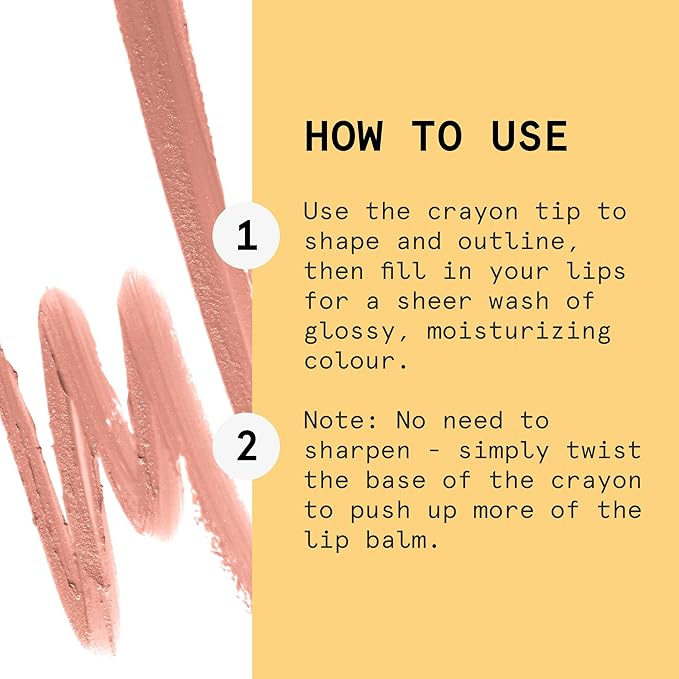 HOW TO USE

1

Use the crayon tip to shape and outline, then fill in your lips for a sheer wash of glossy, moisturizing colour.

2

Note: No need to sharpen - simply twist the base of the crayon to push up more of the lip balm.