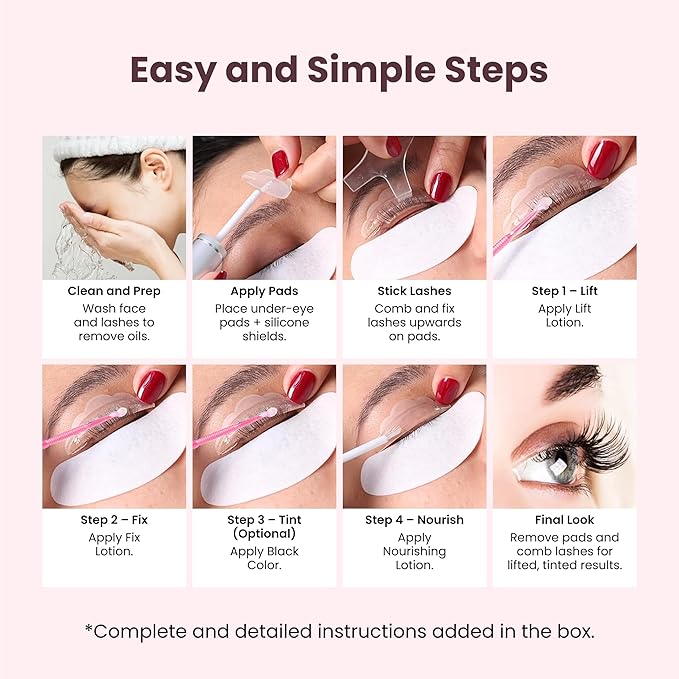 Easy and Simple Steps

Clean and Prep
Wash face and lashes to remove oils.

Apply Pads
Place under-eye pads + silicone shields.

Stick Lashes
Comb and fix lashes upwards on pads.

Step 1 – Lift
Apply Lift Lotion.

Step 2 – Fix
Apply Fix Lotion.

Step 3 – Tint (Optional)
Apply Black Color.

Step 4 – Nourish
Apply Nourishing Lotion.

Final Look
Remove pads and comb lashes for lifted, tinted results.

*Complete and detailed instructions added in the box.