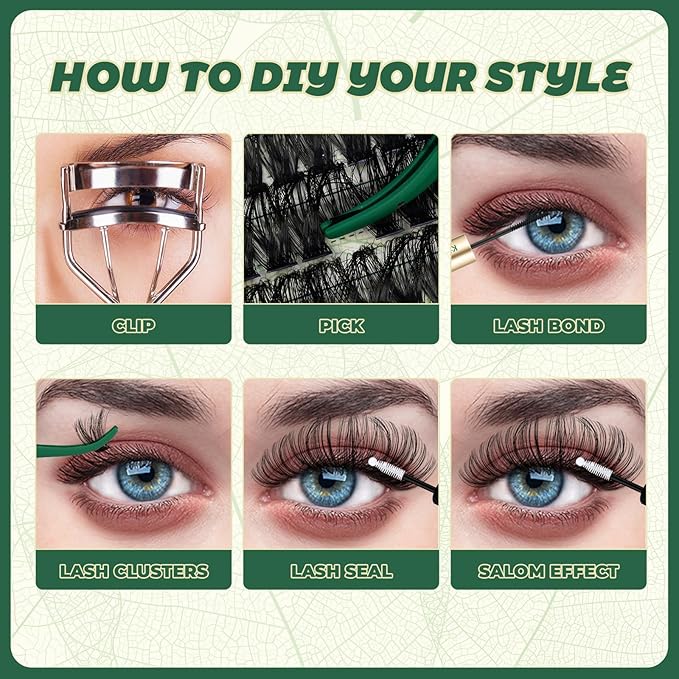 HOW TO DIY YOUR STYLE

CLIP

PICK

LASH BOND

LASH CLUSTERS

LASH SEAL

SALOM EFFECT