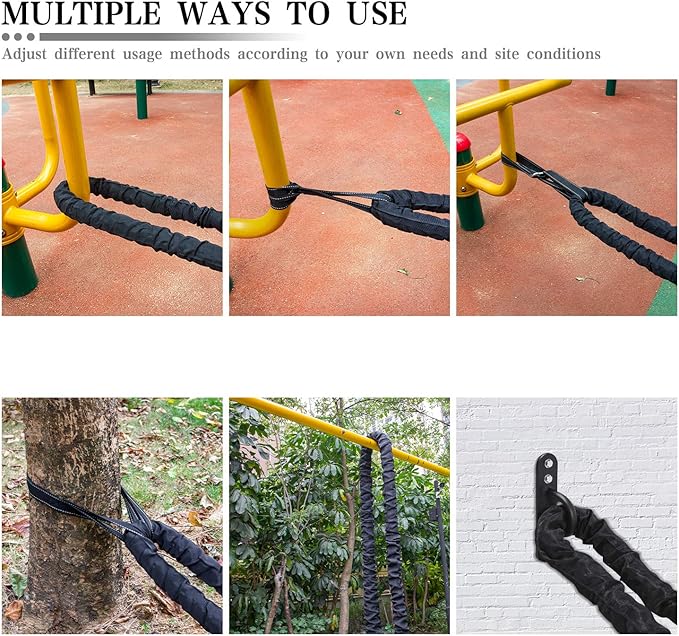 MULTIPLE WAYS TO USE

Adjust different usage methods according to your own needs and site conditions