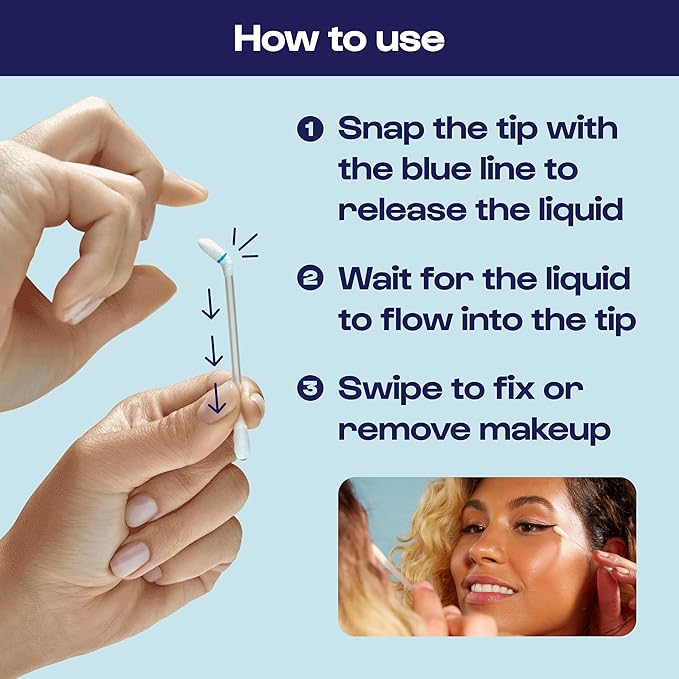 How to use

1 Snap the tip with the blue line to release the liquid

2 Wait for the liquid to flow into the tip

3 Swipe to fix or remove makeup