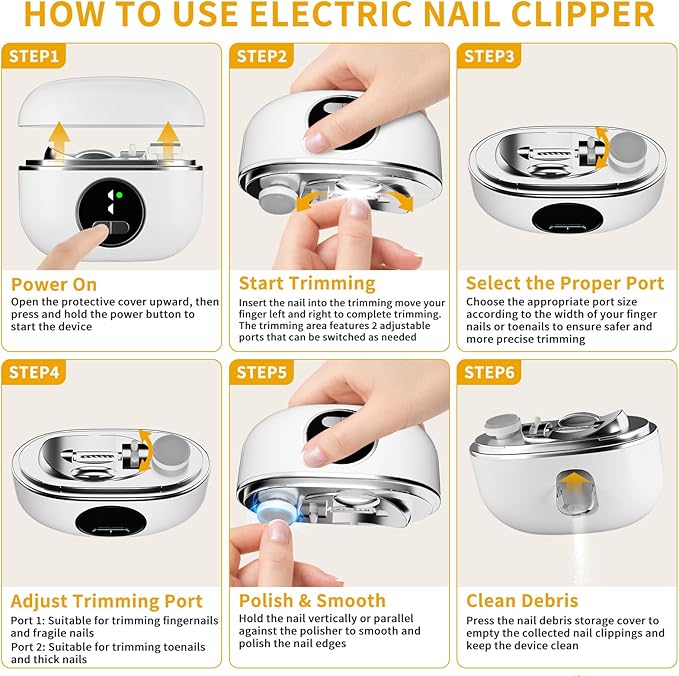 HOW TO USE ELECTRIC NAIL CLIPPER

STEP1

Power On

Open the protective cover upward, then press and hold the power button to start the device

STEP2

Start Trimming

Insert the nail into the trimming move your finger left and right to complete trimming. The trimming area features 2 adjustable ports that can be switched as needed

STEP3

Select the Proper Port

Choose the appropriate port size according to the width of your finger nails or toenails to ensure safer and more precise trimming

STEP4

Adjust Trimming Port

Port 1: Suitable for trimming fingernails and fragile nails
Port 2: Suitable for trimming toenails and thick nails

STEP5

Polish & Smooth

Hold the nail vertically or parallel against the polisher to smooth and polish the nail edges

STEP6

Clean Debris

Press the nail debris storage cover to empty the collected nail clippings and keep the device clean