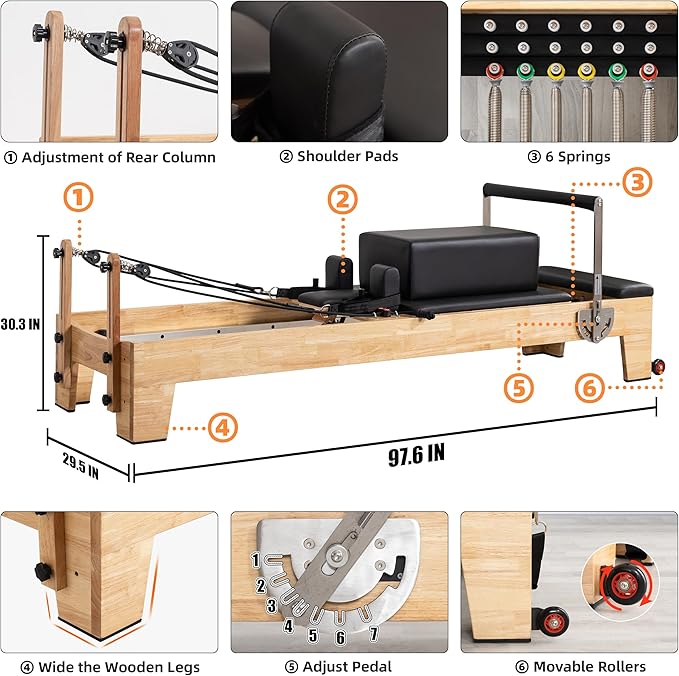 ① Adjustment of Rear Column

② Shoulder Pads

③ 6 Springs

1

2

3

30.3 IN

5

6

4

29.5 IN

97.6 IN

1
2
3
4
5
6
7

④ Wide the Wooden Legs

⑤ Adjust Pedal

⑥ Movable Rollers