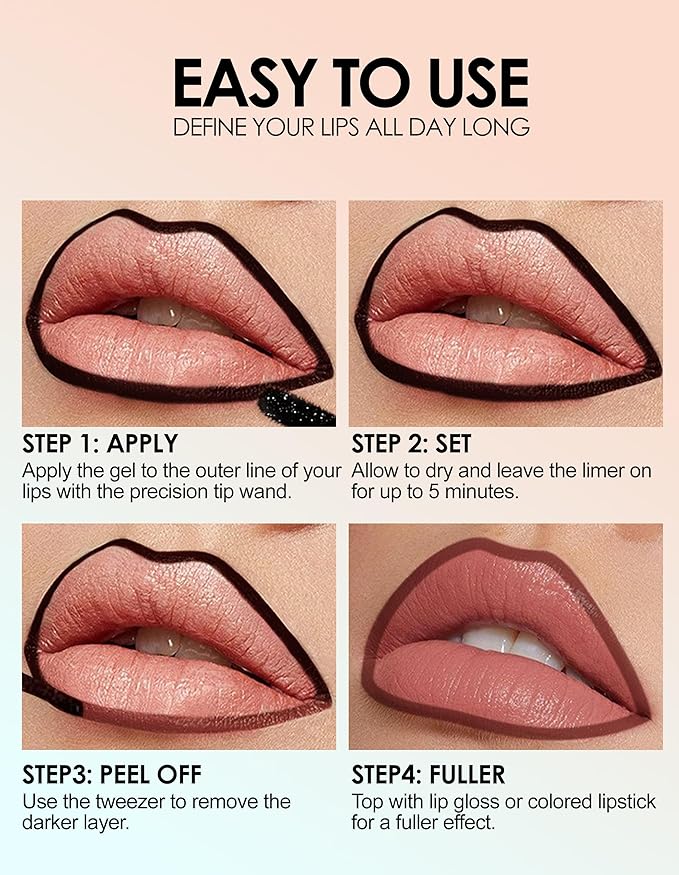 EASY TO USE
DEFINE YOUR LIPS ALL DAY LONG

STEP 1: APPLY
Apply the gel to the outer line of your lips with the precision tip wand.

STEP 2: SET
Allow to dry and leave the limer on for up to 5 minutes.

STEP3: PEEL OFF
Use the tweezer to remove the darker layer.

STEP4: FULLER
Top with lip gloss or colored lipstick for a fuller effect.