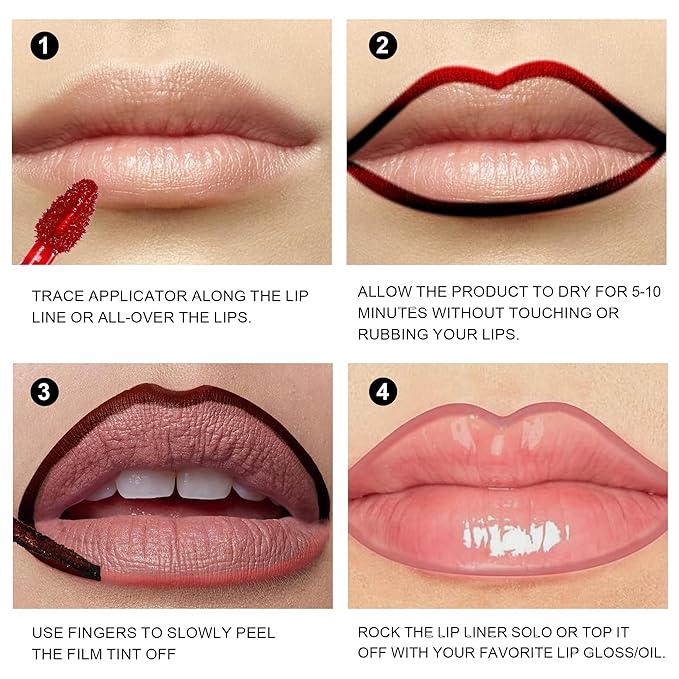 1

TRACE APPLICATOR ALONG THE LIP LINE OR ALL-OVER THE LIPS.

2

ALLOW THE PRODUCT TO DRY FOR 5-10 MINUTES WITHOUT TOUCHING OR RUBBING YOUR LIPS.

3

USE FINGERS TO SLOWLY PEEL THE FILM TINT OFF

4

ROCK THE LIP LINER SOLO OR TOP IT OFF WITH YOUR FAVORITE LIP GLOSS/OIL.