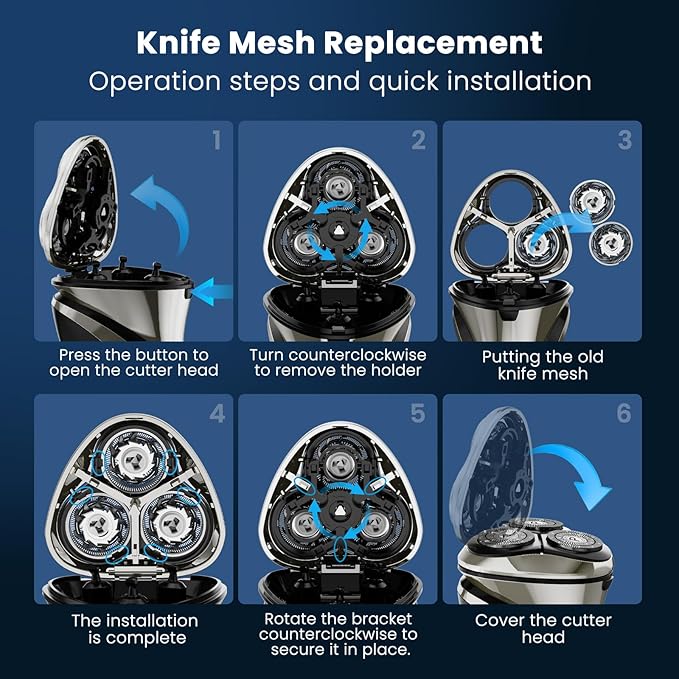 Knife Mesh Replacement
Operation steps and quick installation

1
Press the button to open the cutter head

2
Turn counterclockwise to remove the holder

3
Putting the old knife mesh

4
The installation is complete

5
Rotate the bracket counterclockwise to secure it in place.

6
Cover the cutter head