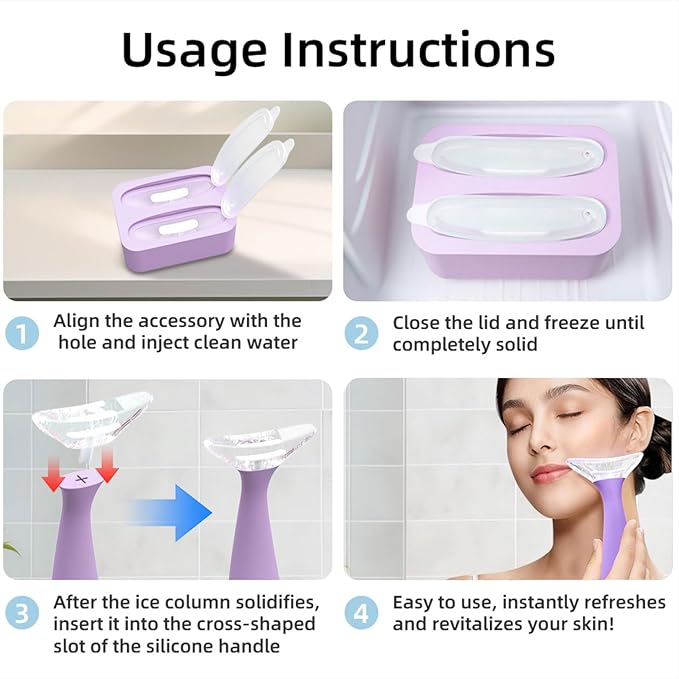 Usage Instructions

1 Align the accessory with the hole and inject clean water

2 Close the lid and freeze until completely solid

3 After the ice column solidifies, insert it into the cross-shaped slot of the silicone handle

4 Easy to use, instantly refreshes and revitalizes your skin!