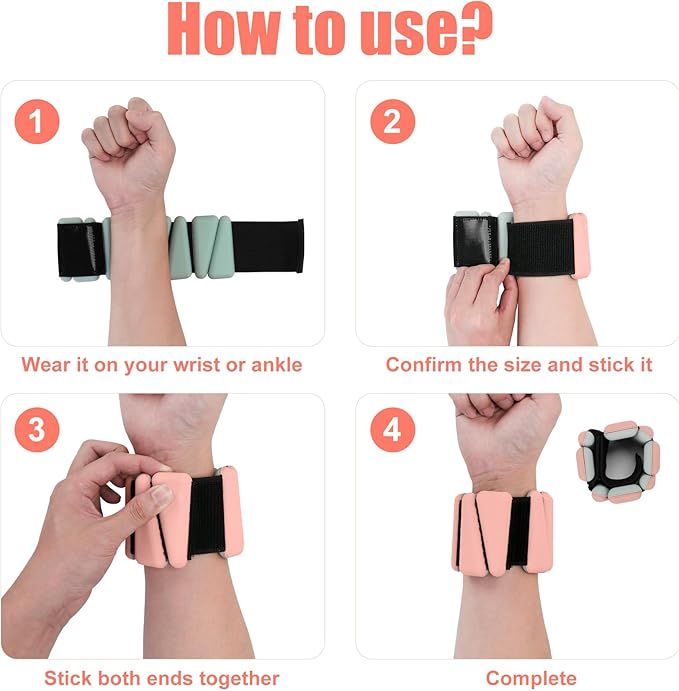 How to use?

1

Wear it on your wrist or ankle

2

Confirm the size and stick it

3

Stick both ends together

4

Complete