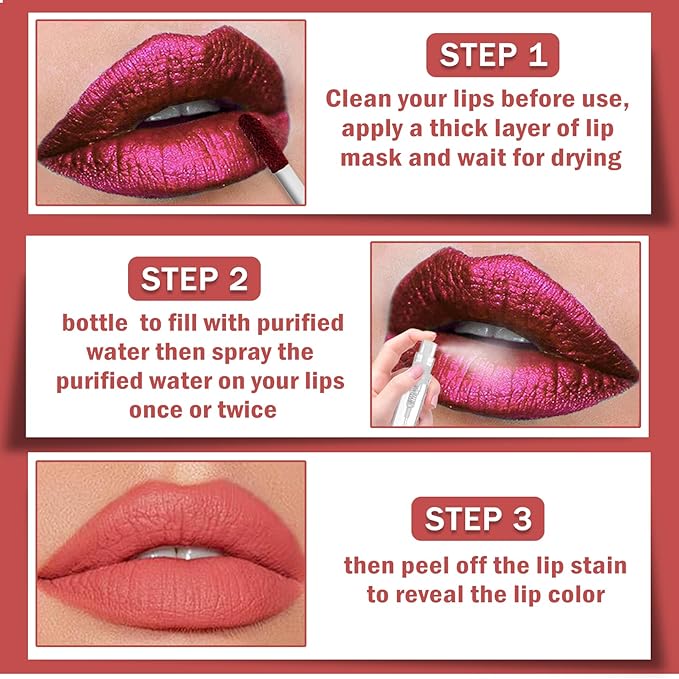 STEP 1

Clean your lips before use, apply a thick layer of lip mask and wait for drying

STEP 2

bottle  to fill with purified water then spray the purified water on your lips once or twice

STEP 3

then peel off the lip stain to reveal the lip color