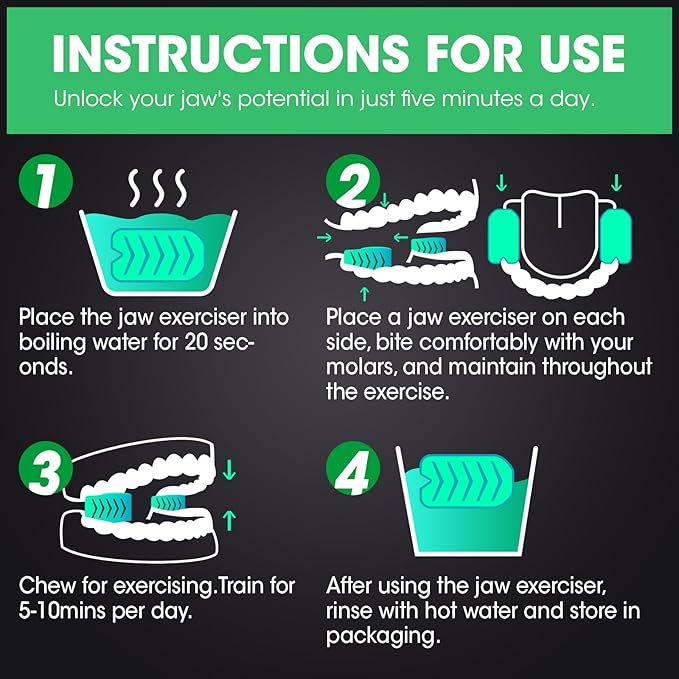 INSTRUCTIONS FOR USE

Unlock your jaw's potential in just five minutes a day.

1

Place the jaw exerciser into boiling water for 20 seconds.

2

Place a jaw exerciser on each side, bite comfortably with your molars, and maintain throughout the exercise.

3

Chew for exercising.Train for 5-10mins per day.

4

After using the jaw exerciser, rinse with hot water and store in packaging.