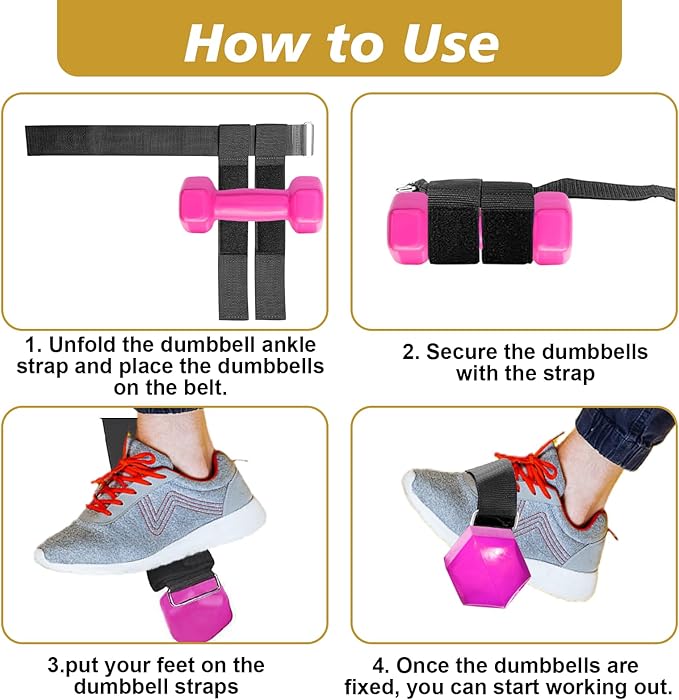 How to Use

1. Unfold the dumbbell ankle strap and place the dumbbells on the belt.

2. Secure the dumbbells with the strap

3.put your feet on the dumbbell straps

4. Once the dumbbells are fixed, you can start working out.