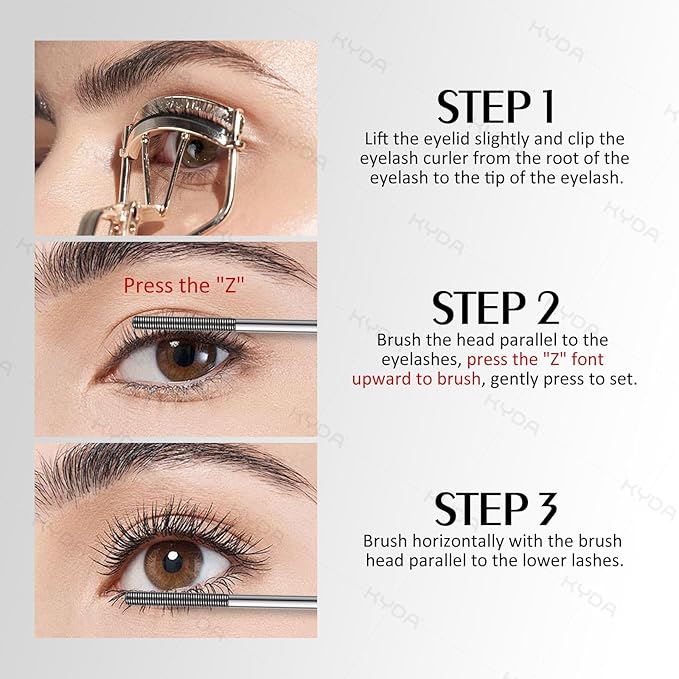 STEP 1
Lift the eyelid slightly and clip the eyelash curler from the root of the eyelash to the tip of the eyelash.

Press the "Z"

STEP 2
Brush the head parallel to the eyelashes, press the "Z" font upward to brush, gently press to set.

STEP 3
Brush horizontally with the brush head parallel to the lower lashes.

KYDA