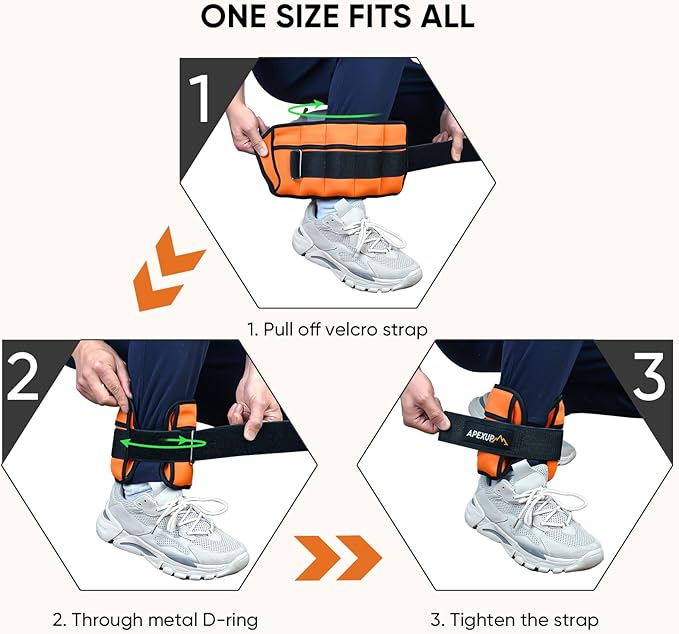 ONE SIZE FITS ALL

1

1. Pull off velcro strap

2

3

APEXUP

2. Through metal D-ring

3. Tighten the strap