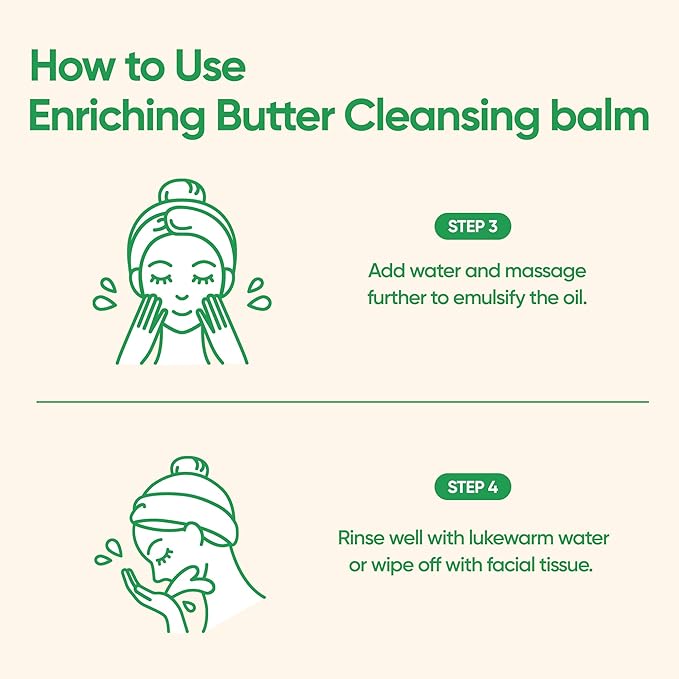 How to Use
Enriching Butter Cleansing balm

STEP 3

Add water and massage further to emulsify the oil.

STEP 4

Rinse well with lukewarm water or wipe off with facial tissue.