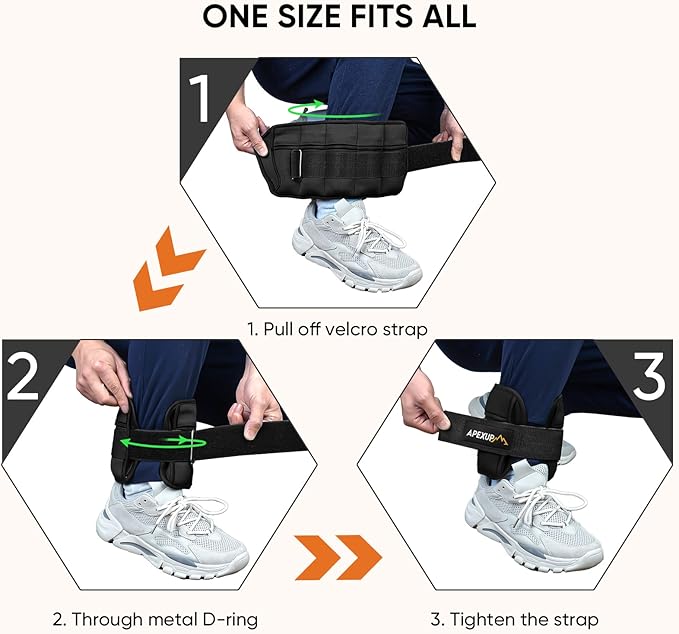 ONE SIZE FITS ALL

1

1. Pull off velcro strap

2

3

APEXUP

2. Through metal D-ring

3. Tighten the strap