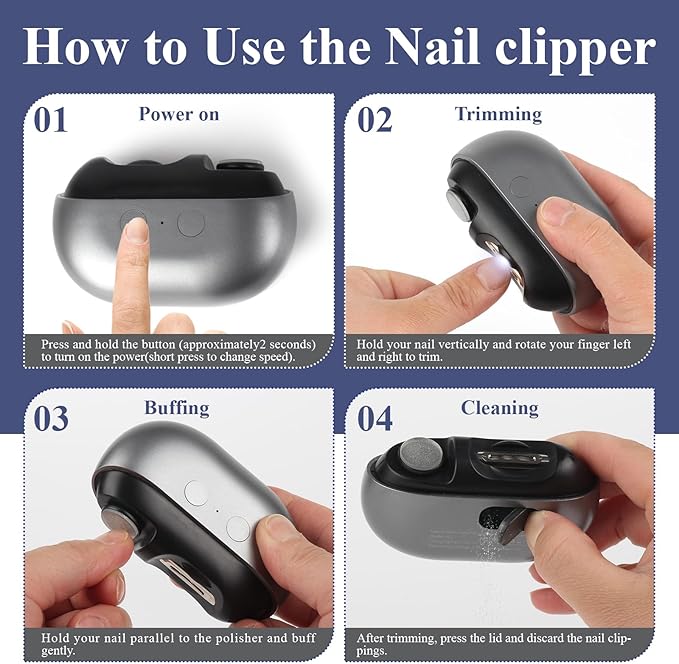 How to Use the Nail clipper

01 Power on

Press and hold the button (approximately2 seconds) to turn on the power(short press to change speed).

02 Trimming

Hold your nail vertically and rotate your finger left and right to trim.

03 Buffing

Hold your nail parallel to the polisher and buff gently.

04 Cleaning

After trimming, press the lid and discard the nail clippings.