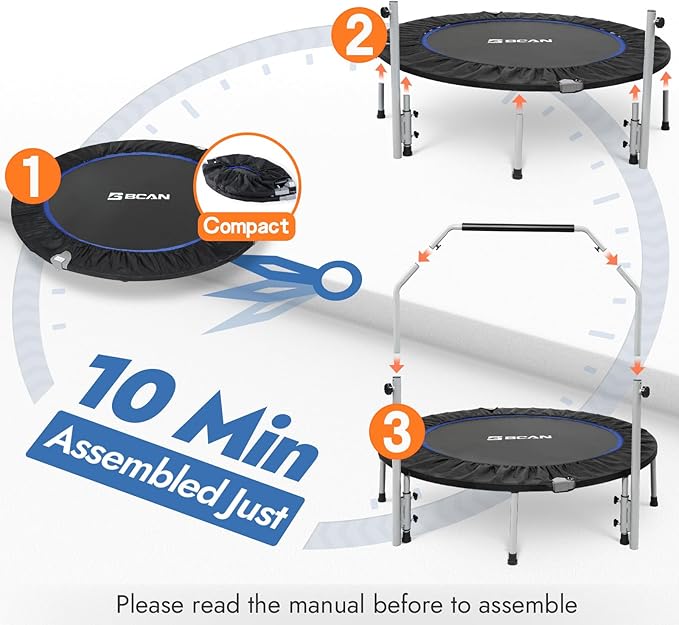 2

BCAN

1

BCAN

Compact

10 Min

Assembled Just

3

BCAN

Please read the manual before to assemble