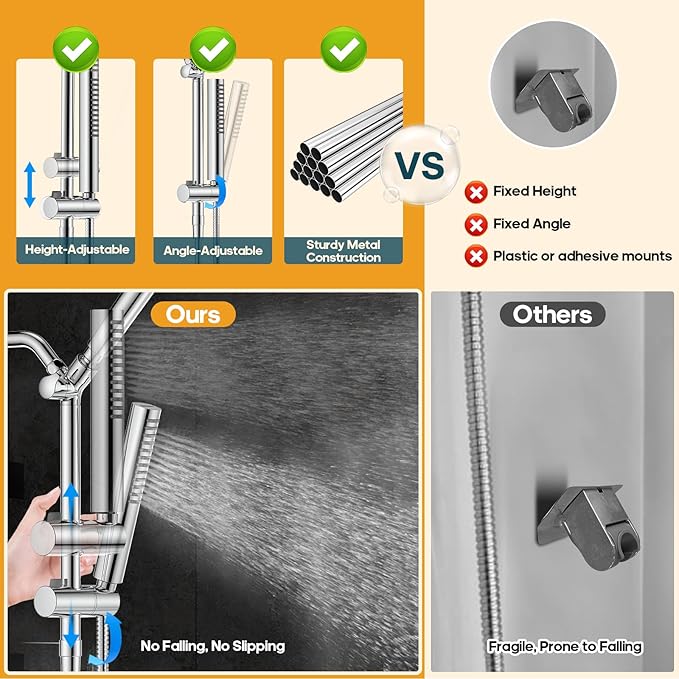 Height-Adjustable

Angle-Adjustable

Sturdy Metal Construction

VS

Fixed Height

Fixed Angle

Plastic or adhesive mounts

Ours

No Falling, No Slipping

Others

Fragile, Prone to Falling