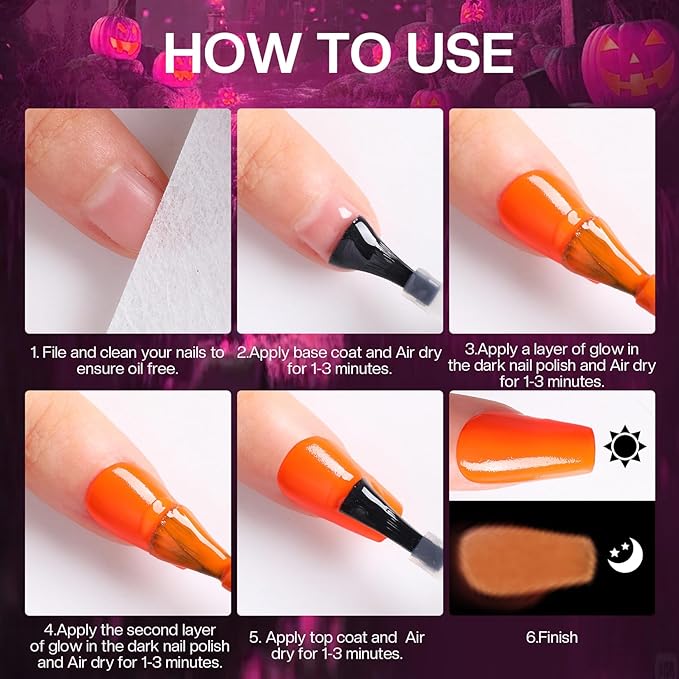 HOW TO USE

1. File and clean your nails to ensure oil free.

2.Apply base coat and Air dry for 1-3 minutes.

3.Apply a layer of glow in the dark nail polish and Air dry for 1-3 minutes.

4.Apply the second layer of glow in the dark nail polish and Air dry for 1-3 minutes.

5. Apply top coat and Air dry for 1-3 minutes.

6.Finish