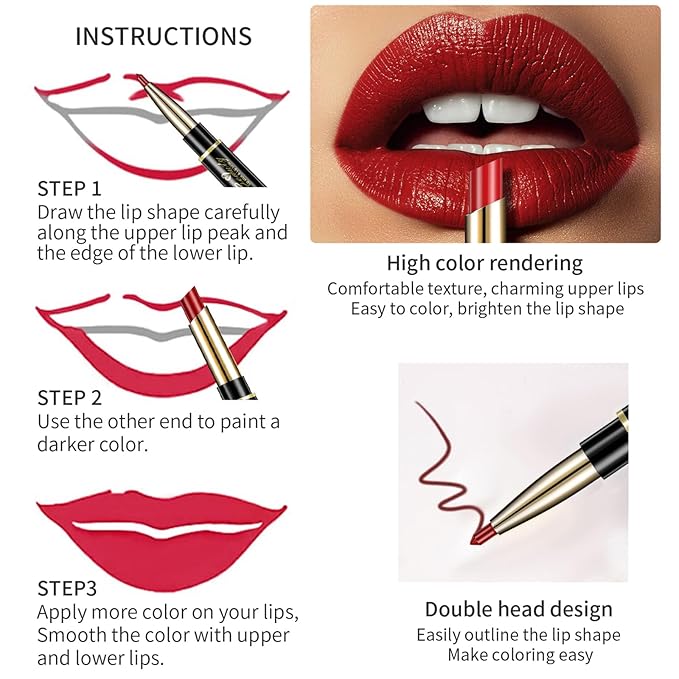 INSTRUCTIONS

STEP 1
Draw the lip shape carefully along the upper lip peak and the edge of the lower lip.

STEP 2
Use the other end to paint a darker color.

STEP3
Apply more color on your lips, Smooth the color with upper and lower lips.

High color rendering
Comfortable texture, charming upper lips
Easy to color, brighten the lip shape

Double head design
Easily outline the lip shape
Make coloring easy