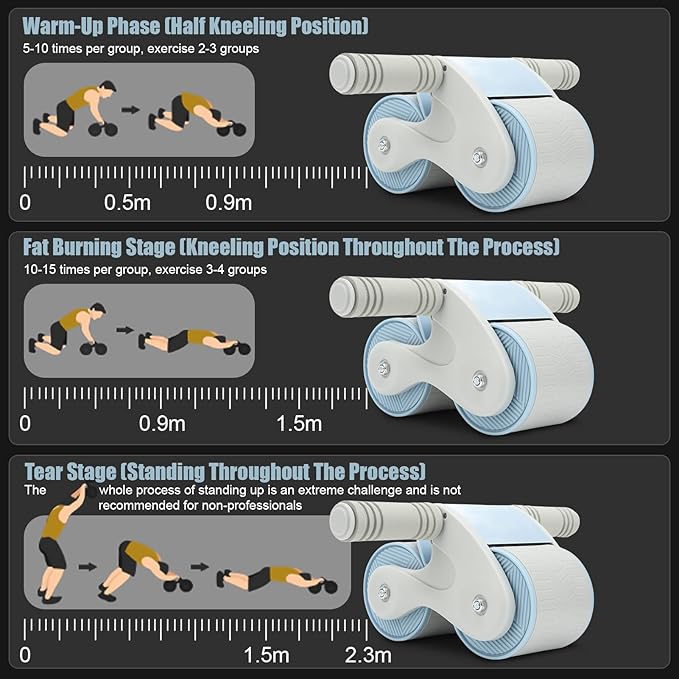 Warm-Up Phase (Half Kneeling Position)

5-10 times per group, exercise 2-3 groups

0 0.5m 0.9m

Fat Burning Stage (Kneeling Position Throughout The Process)

10-15 times per group, exercise 3-4 groups

0 0.9m 1.5m

Tear Stage (Standing Throughout The Process)

The whole process of standing up is an extreme challenge and is not recommended for non-professionals

0 1.5m 2.3m