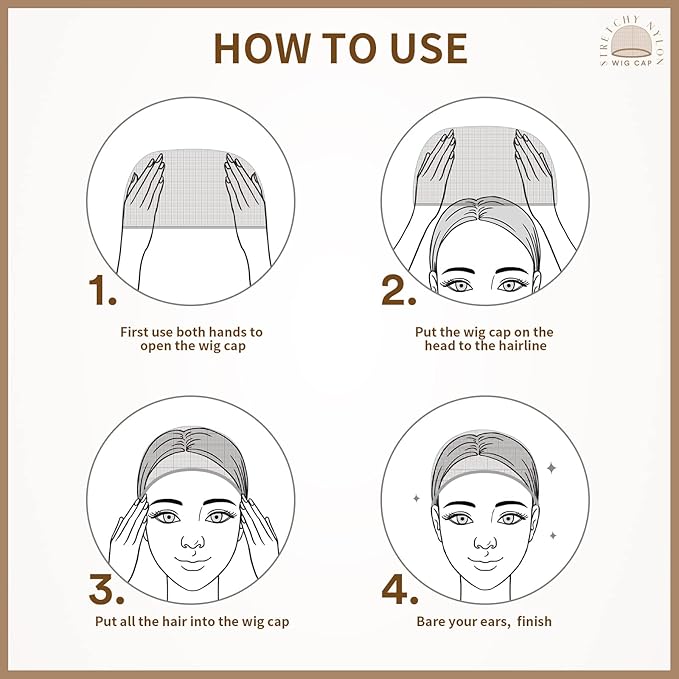 HOW TO USE

STRETCHY NYLON
WIG CAP

1.

First use both hands to open the wig cap

2.

Put the wig cap on the head to the hairline

3.

Put all the hair into the wig cap

4.

Bare your ears, finish