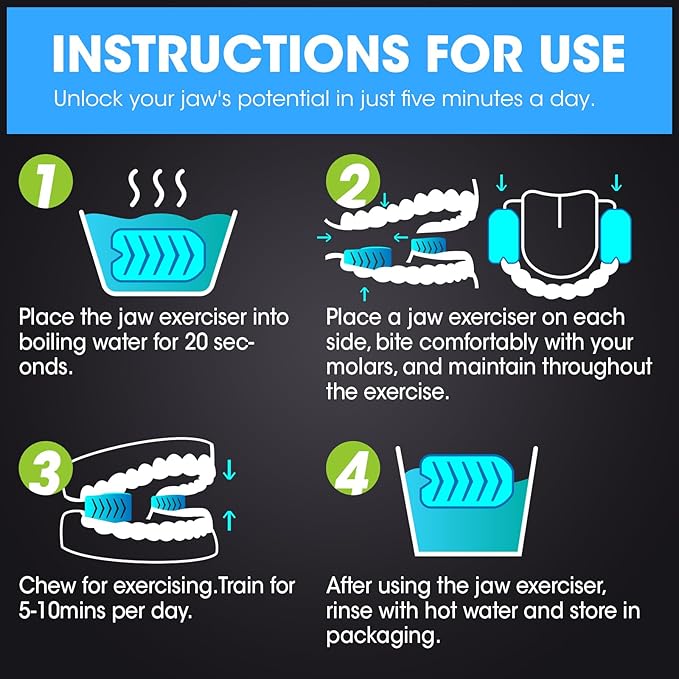 INSTRUCTIONS FOR USE

Unlock your jaw's potential in just five minutes a day.

1

Place the jaw exerciser into boiling water for 20 seconds.

2

Place a jaw exerciser on each side, bite comfortably with your molars, and maintain throughout the exercise.

3

Chew for exercising.Train for 5-10mins per day.

4

After using the jaw exerciser, rinse with hot water and store in packaging.