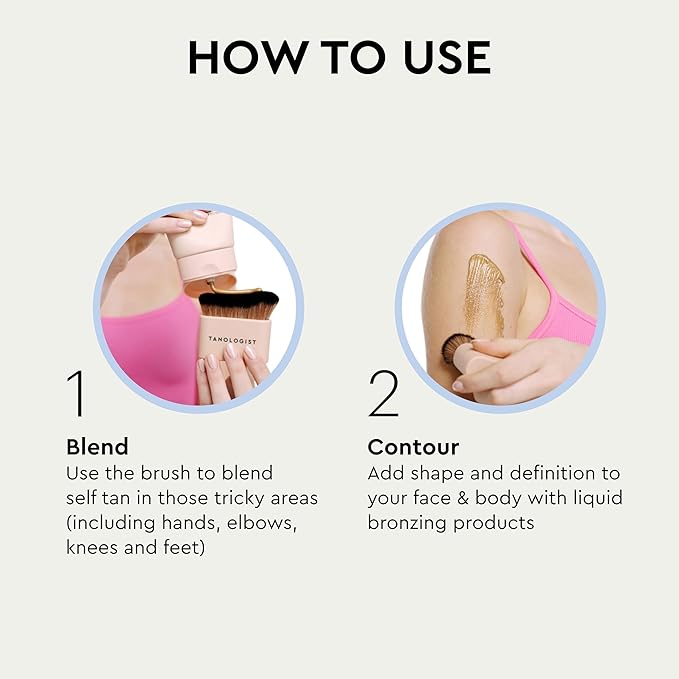 HOW TO USE

TANOLOGIST

1

Blend

Use the brush to blend self tan in those tricky areas (including hands, elbows, knees and feet)

2

Contour

Add shape and definition to your face & body with liquid bronzing products