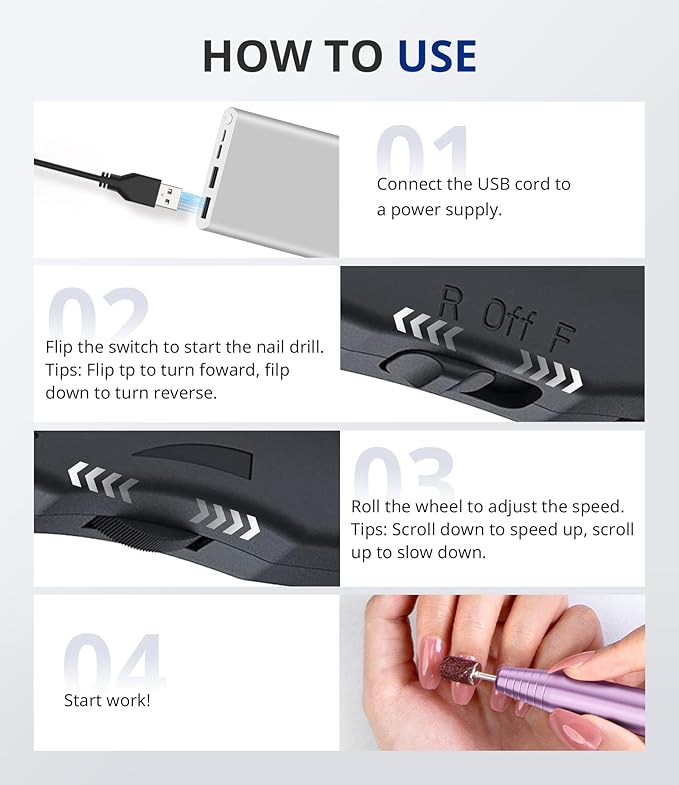 HOW TO USE

01
Connect the USB cord to a power supply.

02
Flip the switch to start the nail drill. Tips: Flip tp to turn foward, filp down to turn reverse.

R Off F

03
Roll the wheel to adjust the speed. Tips: Scroll down to speed up, scroll up to slow down.

04
Start work!