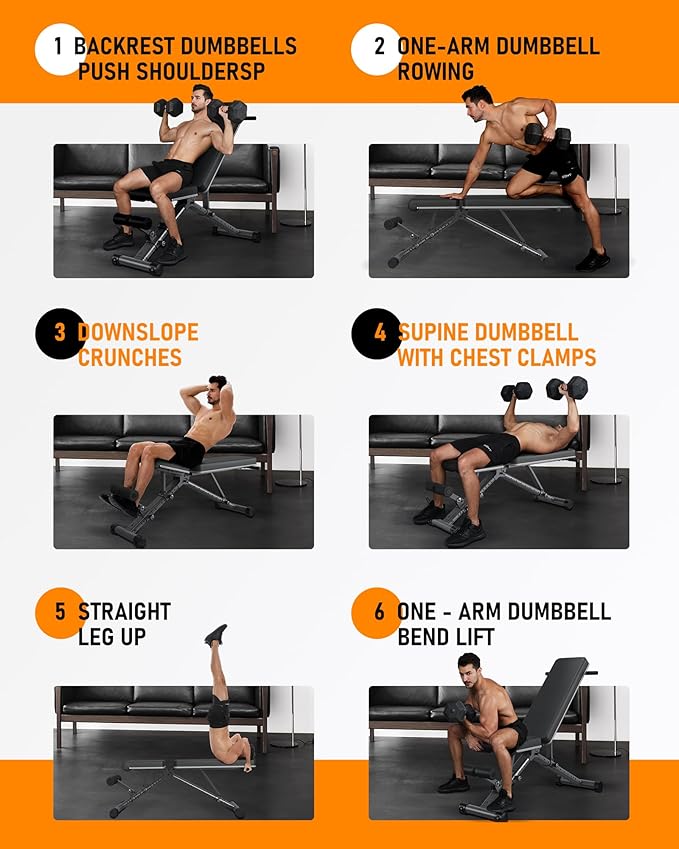 1 BACKREST DUMBBELLS PUSH SHOULDERSP

2 ONE-ARM DUMBBELL ROWING

3 DOWNSLOPE CRUNCHES

4 SUPINE DUMBBELL WITH CHEST CLAMPS

5 STRAIGHT LEG UP

6 ONE - ARM DUMBBELL BEND LIFT