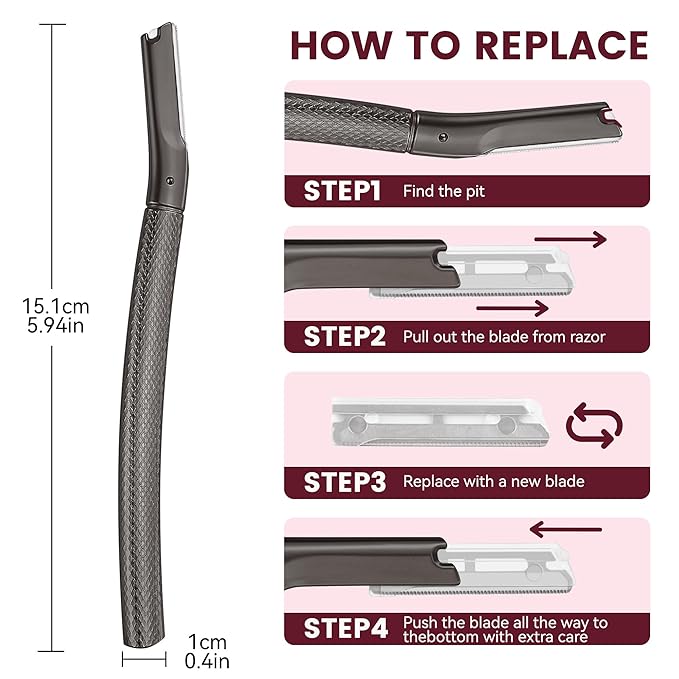 15.1cm
5.94in

1cm
0.4in

HOW TO REPLACE

STEP1 Find the pit

STEP2 Pull out the blade from razor

STEP3 Replace with a new blade

STEP4 Push the blade all the way to thebottom with extra care