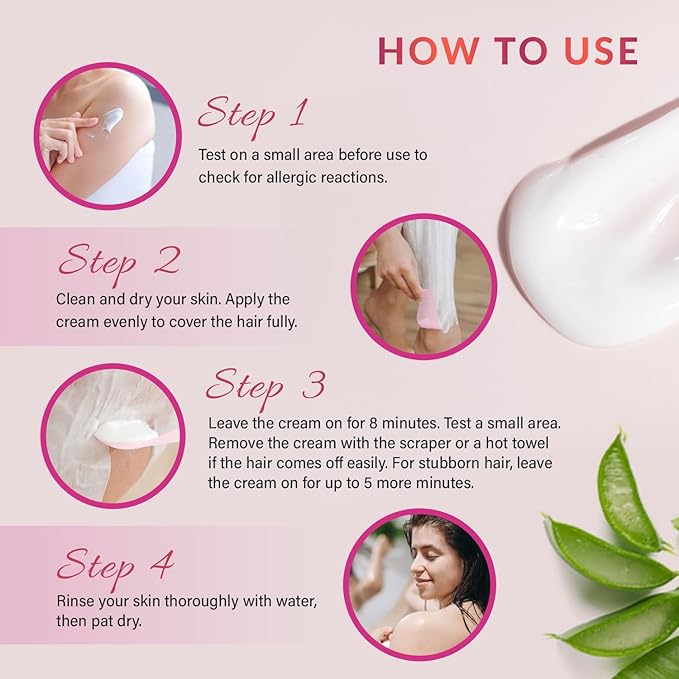 HOW TO USE

Step 1

Test on a small area before use to check for allergic reactions.

Step 2

Clean and dry your skin. Apply the cream evenly to cover the hair fully.

Step 3

Leave the cream on for 8 minutes. Test a small area. Remove the cream with the scraper or a hot towel if the hair comes off easily. For stubborn hair, leave the cream on for up to 5 more minutes.

Step 4

Rinse your skin thoroughly with water, then pat dry.