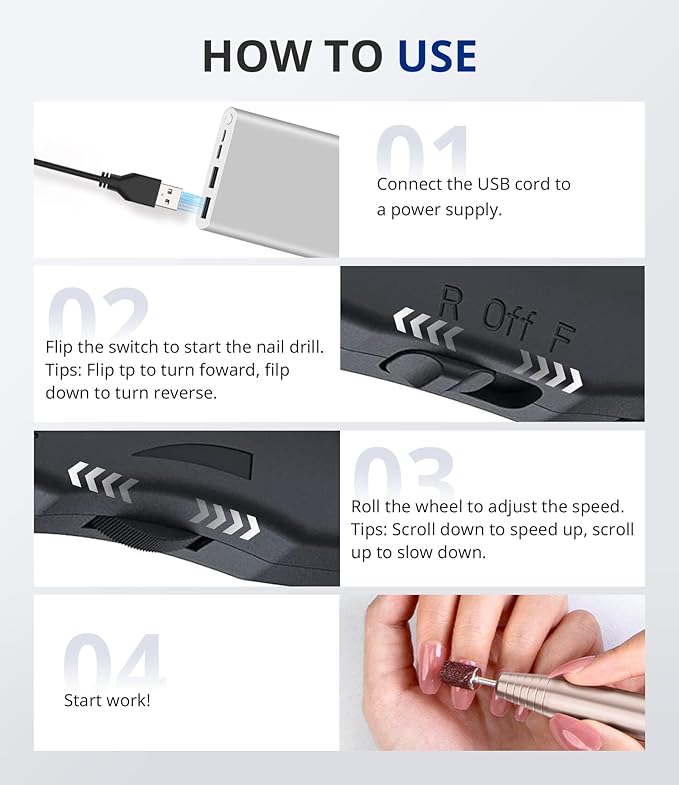 HOW TO USE

01

Connect the USB cord to a power supply.

02

Flip the switch to start the nail drill. Tips: Flip tp to turn foward, filp down to turn reverse.

R Off F

03

Roll the wheel to adjust the speed. Tips: Scroll down to speed up, scroll up to slow down.

04

Start work!