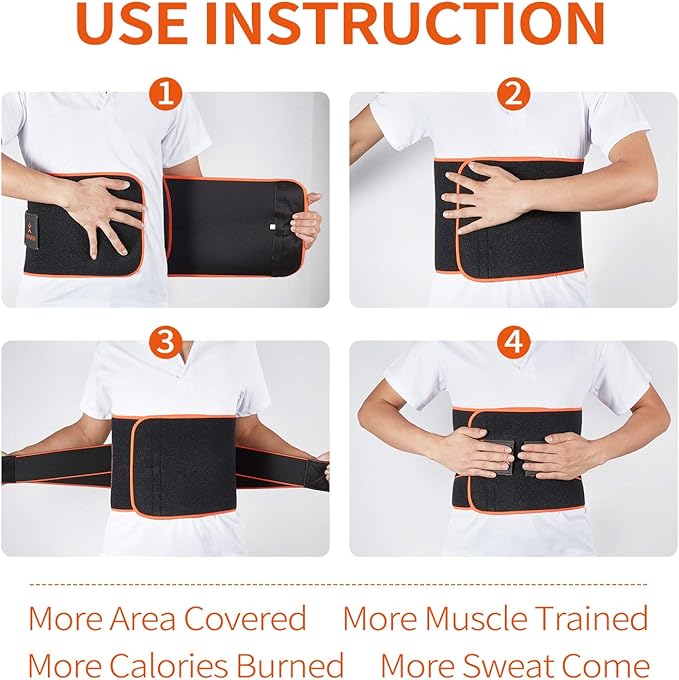 USE INSTRUCTION

1

2

3

4

More Area Covered More Muscle Trained
More Calories Burned More Sweat Come