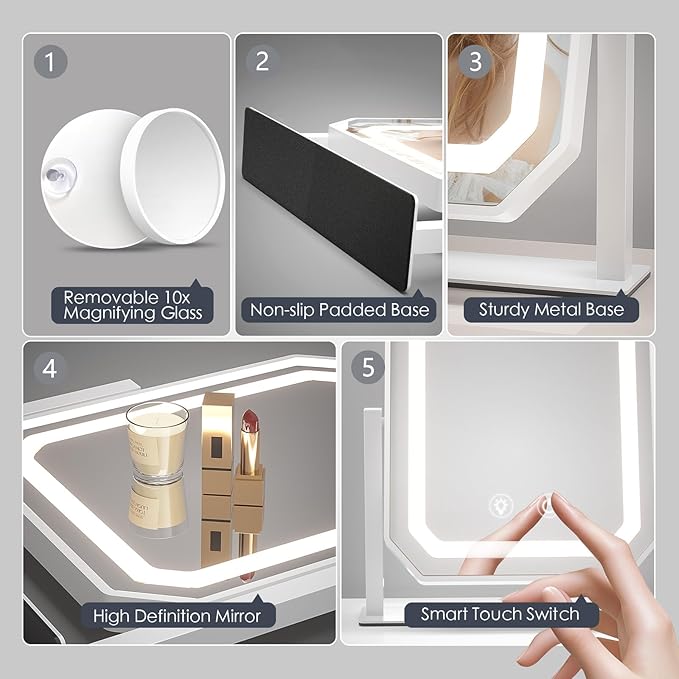 1

Removable 10x Magnifying Glass

2

Non-slip Padded Base

3

Sturdy Metal Base

4

High Definition Mirror

5

Smart Touch Switch