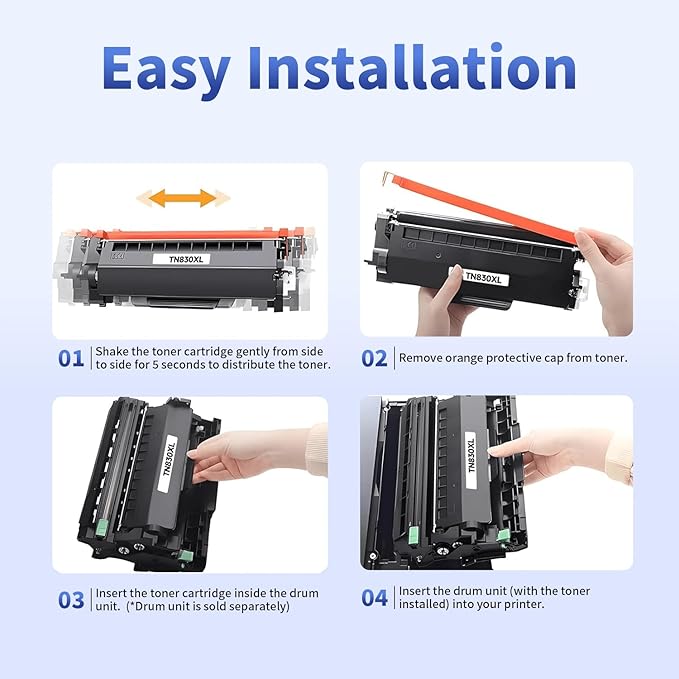 Easy Installation

TN830XL

01 Shake the toner cartridge gently from side to side for 5 seconds to distribute the toner.

TN830XL

02 Remove orange protective cap from toner.

TN830XL

03 Insert the toner cartridge inside the drum unit. (*Drum unit is sold separately)

TN830XL

04 Insert the drum unit (with the toner installed) into your printer.