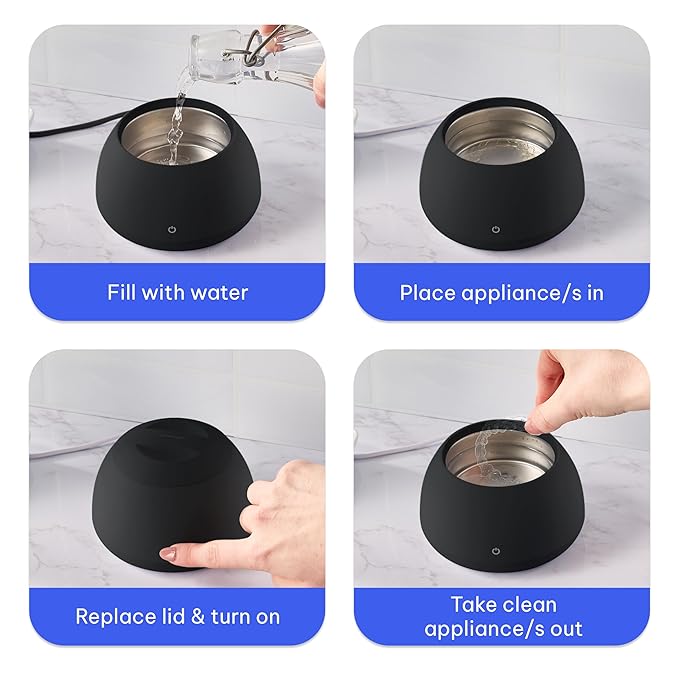 Fill with water

Place appliance/s in

Replace lid & turn on

Take clean appliance/s out