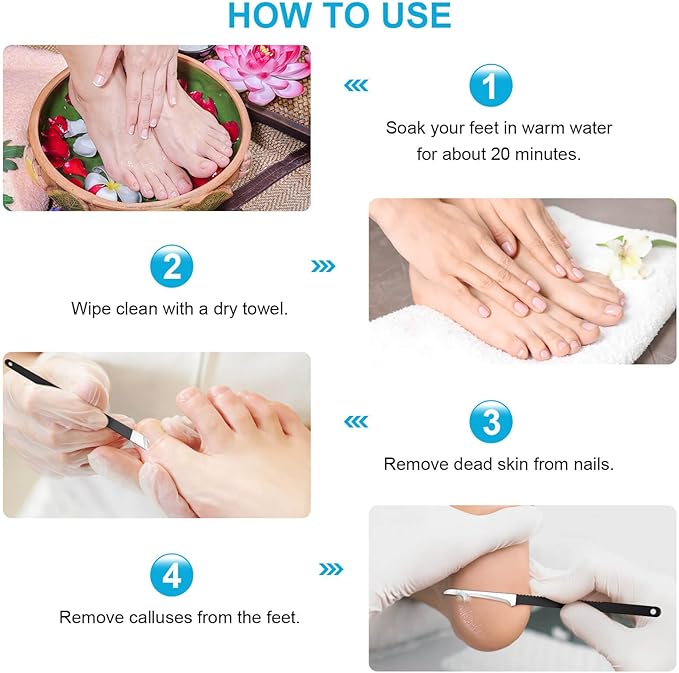 HOW TO USE

1

Soak your feet in warm water for about 20 minutes.

2

Wipe clean with a dry towel.

3

Remove dead skin from nails.

4

Remove calluses from the feet.