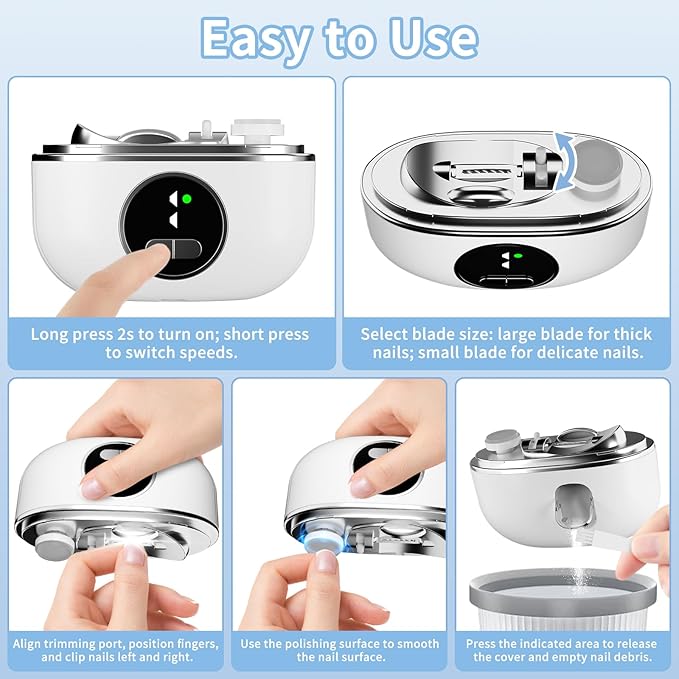 Easy to Use

Long press 2s to turn on; short press to switch speeds.

Select blade size: large blade for thick nails; small blade for delicate nails.

Align trimming port, position fingers, and clip nails left and right.

Use the polishing surface to smooth the nail surface.

Press the indicated area to release the cover and empty nail debris.