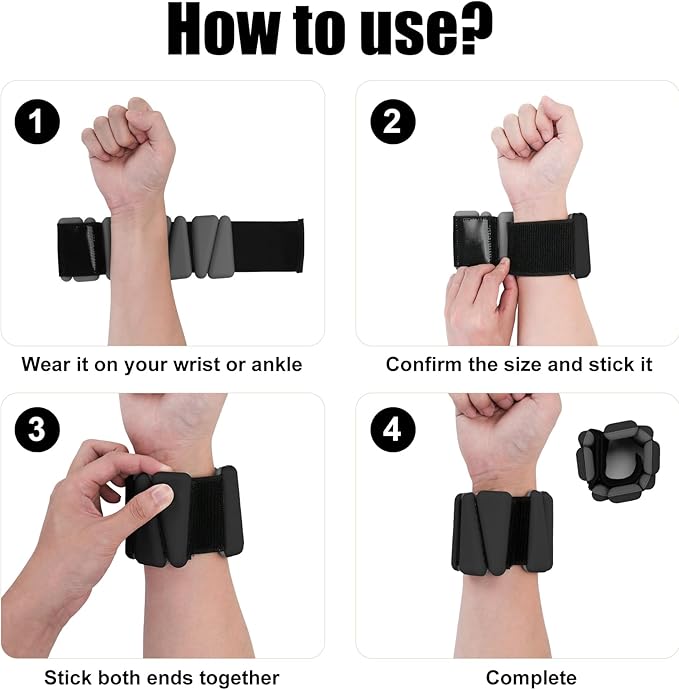 How to use?

1

Wear it on your wrist or ankle

2

Confirm the size and stick it

3

Stick both ends together

4

Complete