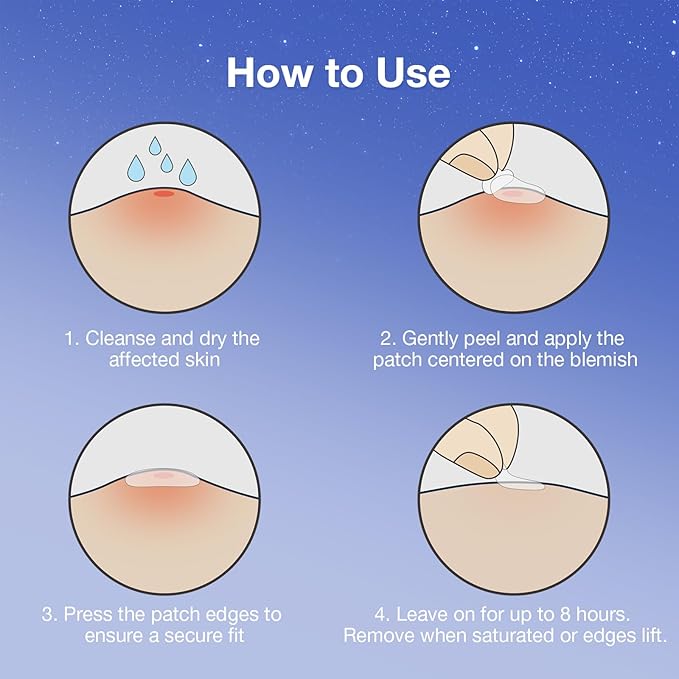 How to Use

1. Cleanse and dry the affected skin

2. Gently peel and apply the patch centered on the blemish

3. Press the patch edges to ensure a secure fit

4. Leave on for up to 8 hours. Remove when saturated or edges lift.