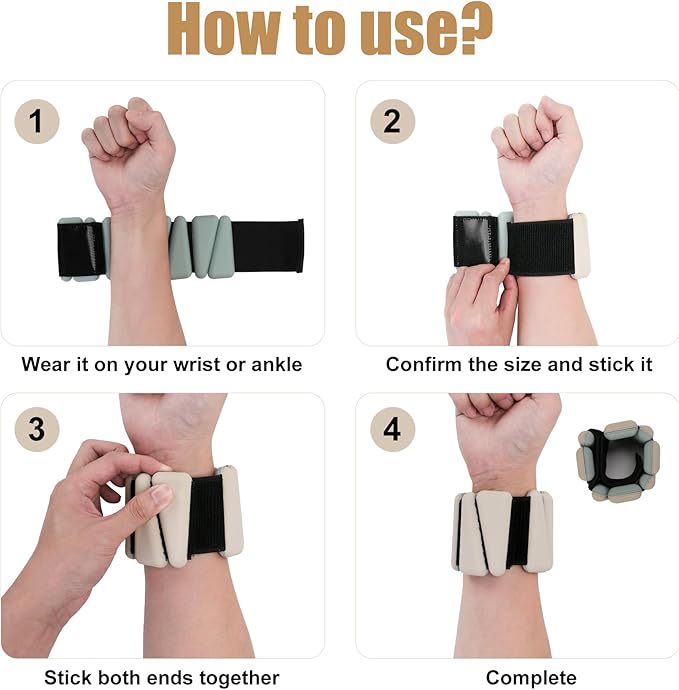 How to use?

1

Wear it on your wrist or ankle

2

Confirm the size and stick it

3

Stick both ends together

4

Complete