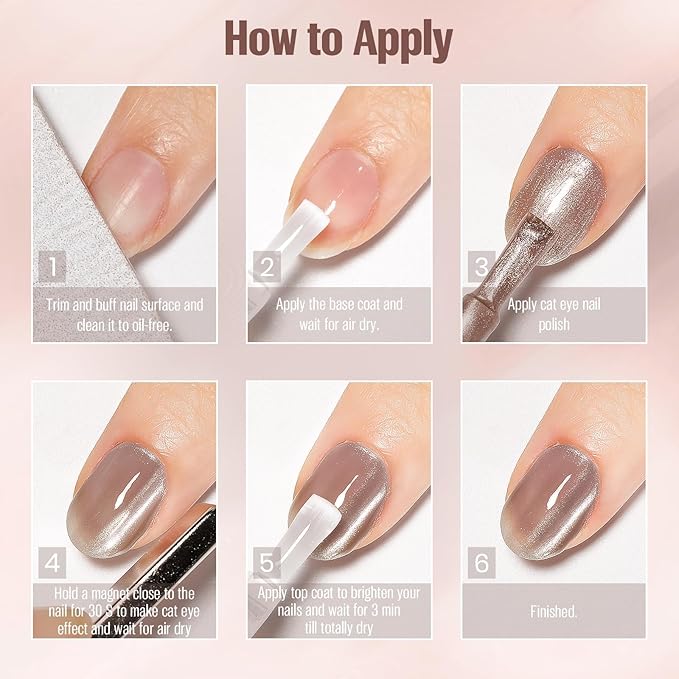 How to Apply

1
Trim and buff nail surface and clean it to oil-free.

2
Apply the base coat and wait for air dry.

3
Apply cat eye nail polish

4
Hold a magnet close to the nail for 30 S to make cat eye effect and wait for air dry

5
Apply top coat to brighten your nails and wait for 3 min till totally dry

6
Finished.