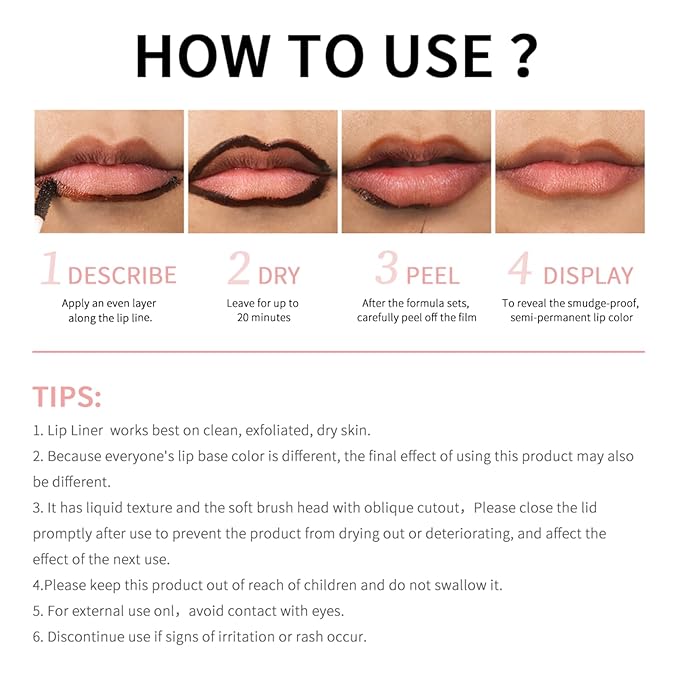 HOW TO USE ?

1 DESCRIBE
Apply an even layer along the lip line.

2 DRY
Leave for up to 20 minutes

3 PEEL
After the formula sets, carefully peel off the film

4 DISPLAY
To reveal the smudge-proof, semi-permanent lip color

TIPS:

1. Lip Liner works best on clean, exfoliated, dry skin.
2. Because everyone's lip base color is different, the final effect of using this product may also be different.
3. It has liquid texture and the soft brush head with oblique cutout，Please close the lid promptly after use to prevent the product from drying out or deteriorating, and affect the effect of the next use.
4.Please keep this product out of reach of children and do not swallow it.
5. For external use onl，avoid contact with eyes.
6. Discontinue use if signs of irritation or rash occur.