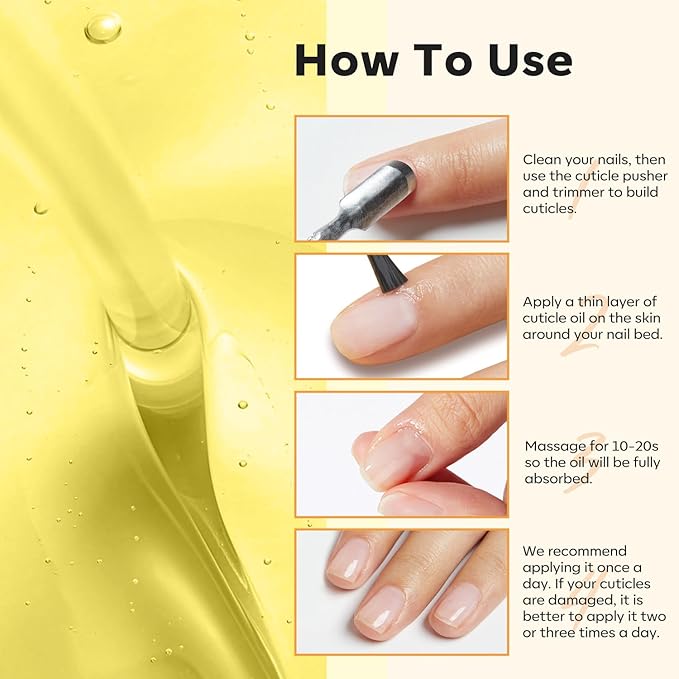 How To Use

1
Clean your nails, then use the cuticle pusher and trimmer to build cuticles.

2
Apply a thin layer of cuticle oil on the skin around your nail bed.

3
Massage for 10-20s so the oil will be fully absorbed.

4
We recommend applying it once a day. If your cuticles are damaged, it is better to apply it two or three times a day.