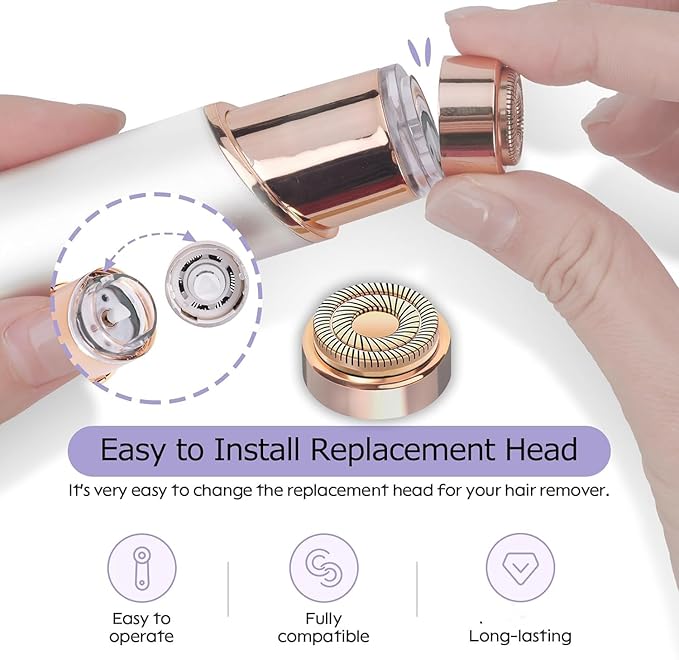 Easy to Install Replacement Head

It's very easy to change the replacement head for your hair remover.

Easy to operate

Fully compatible

Long-lasting