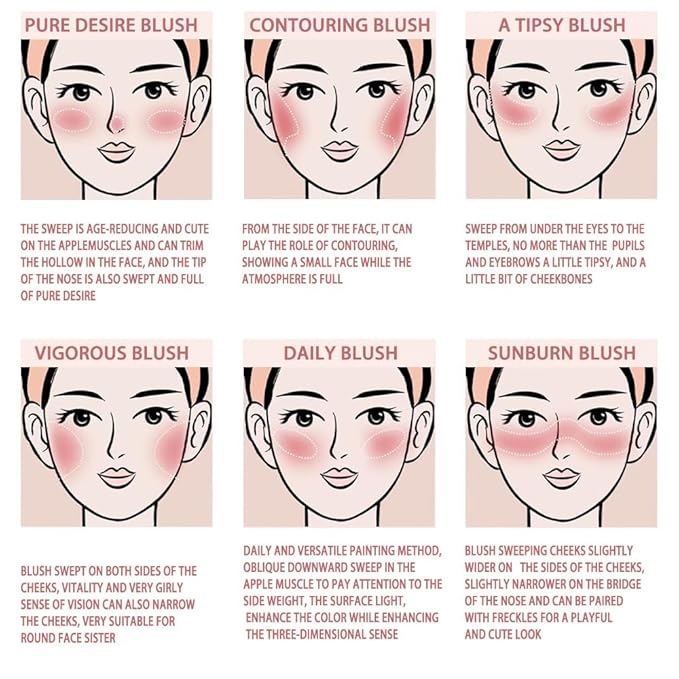 PURE DESIRE BLUSH

THE SWEEP IS AGE-REDUCING AND CUTE ON THE APPLEMUSCLES AND CAN TRIM THE HOLLOW IN THE FACE, AND THE TIP OF THE NOSE IS ALSO SWEPT AND FULL OF PURE DESIRE

CONTOURING BLUSH

FROM THE SIDE OF THE FACE, IT CAN PLAY THE ROLE OF CONTOURING, SHOWING A SMALL FACE WHILE THE ATMOSPHERE IS FULL

A TIPSY BLUSH

SWEEP FROM UNDER THE EYES TO THE TEMPLES, NO MORE THAN THE PUPILS AND EYEBROWS A LITTLE TIPSY, AND A LITTLE BIT OF CHEEKBONES

VIGOROUS BLUSH

BLUSH SWEPT ON BOTH SIDES OF THE CHEEKS, VITALITY AND VERY GIRLY SENSE OF VISION CAN ALSO NARROW THE CHEEKS, VERY SUITABLE FOR ROUND FACE SISTER

DAILY BLUSH

DAILY AND VERSATILE PAINTING METHOD, OBLIQUE DOWNWARD SWEEP IN THE APPLE MUSCLE TO PAY ATTENTION TO THE SIDE WEIGHT, THE SURFACE LIGHT, ENHANCE THE COLOR WHILE ENHANCING THE THREE-DIMENSIONAL SENSE

SUNBURN BLUSH

BLUSH SWEEPING CHEEKS SLIGHTLY WIDER ON THE SIDES OF THE CHEEKS, SLIGHTLY NARROWER ON THE BRIDGE OF THE NOSE AND CAN BE PAIRED WITH FRECKLES FOR A PLAYFUL AND CUTE LOOK