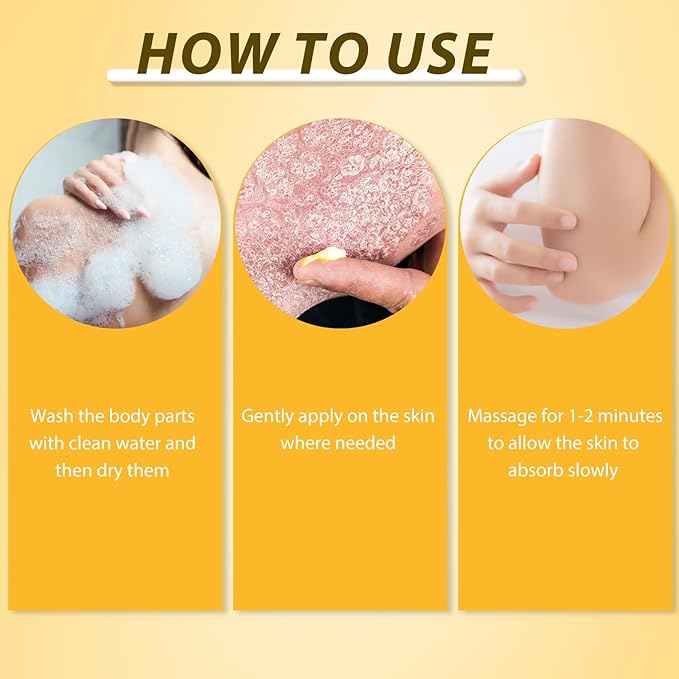 HOW TO USE

Wash the body parts with clean water and then dry them

Gently apply on the skin where needed

Massage for 1-2 minutes to allow the skin to absorb slowly